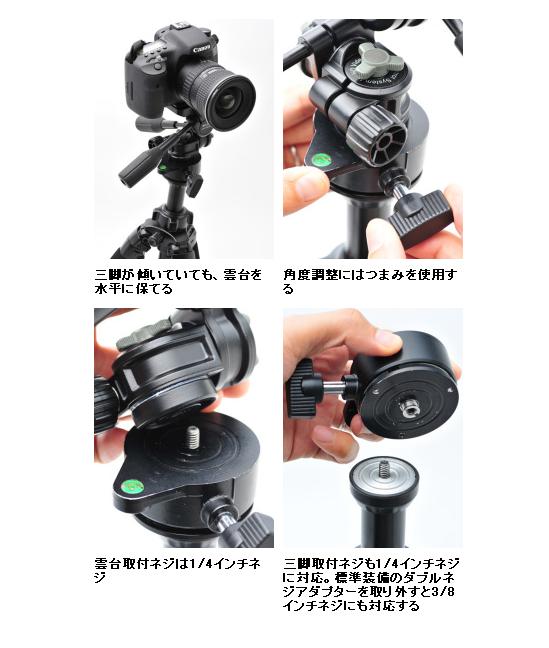 Canon

三脚が傾いていても、雲台を水平に保てる

角度調整にはつまみを使用する

雲台取付ネジは1/4インチネジ

三脚取付ネジも1/4インチネジに対応。標準装備のダブルネジアダプターを取り外すと3/8インチネジにも対応する